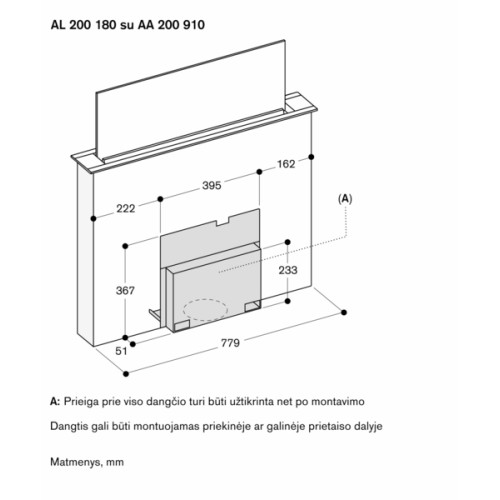 AL 200 180 su AA 200 910

162
395
222
(A)
233
367
51
779

A: Prieiga prie viso dangčio turi būti užtikrinta net po montavimo

Dangtis gali būti montuojamas priekinėje ar galinėje prietaiso dalyje

Matmenys, mm