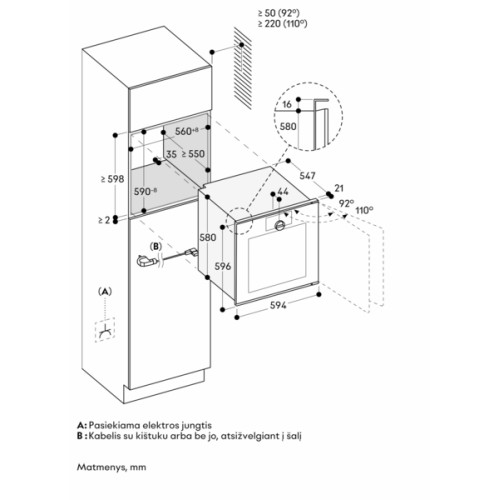 ≥ 50 (92°)
≥ 220 (110°)

16
580

$560^{+8}$
35 ≥ 550
≥ 598
$590^{-8}$
≥ 2

547
21
44
92°
110°
580
596
594

(B)
(A)

A: Pasiekiama elektros jungtis
B : Kabelis su kištuku arba be jo, atsižvelgiant į šalį

Matmenys, mm